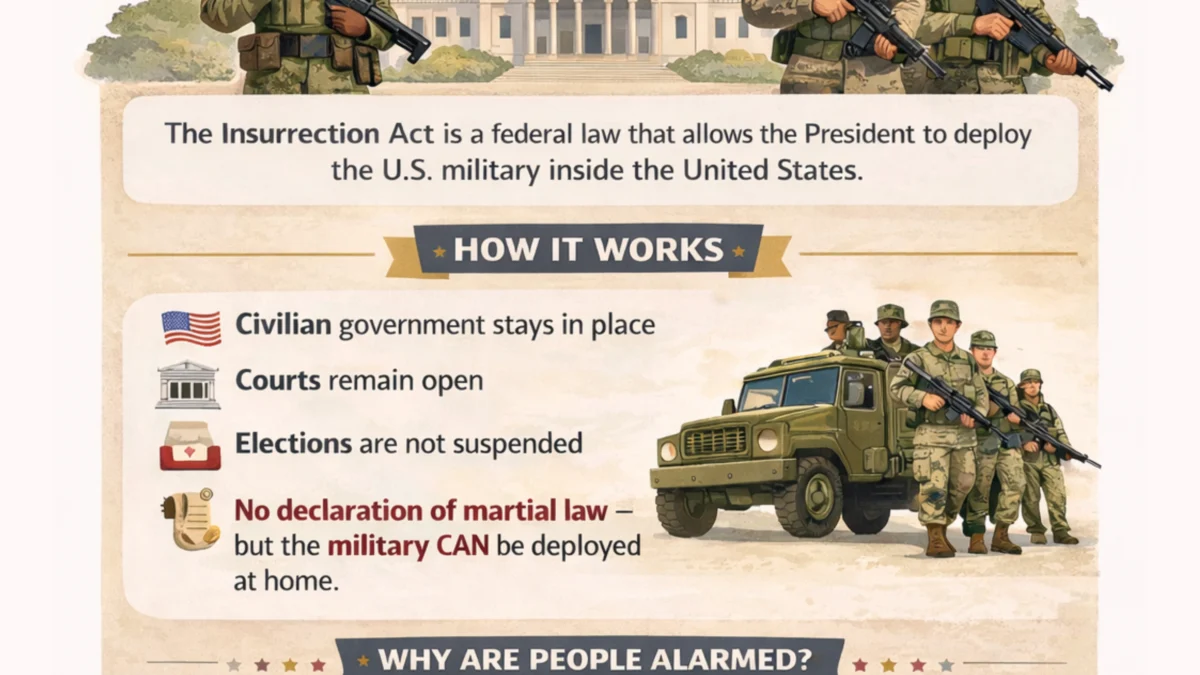 The Insurrection Act is a federal law that allows the President to deploy the U.S. military inside the United States.

HOW IT WORKS

Civilian government stays in place

Courts remain open

Elections are not suspended

No declaration of martial law – but the military CAN be deployed at home.

WHY ARE PEOPLE ALARMED?